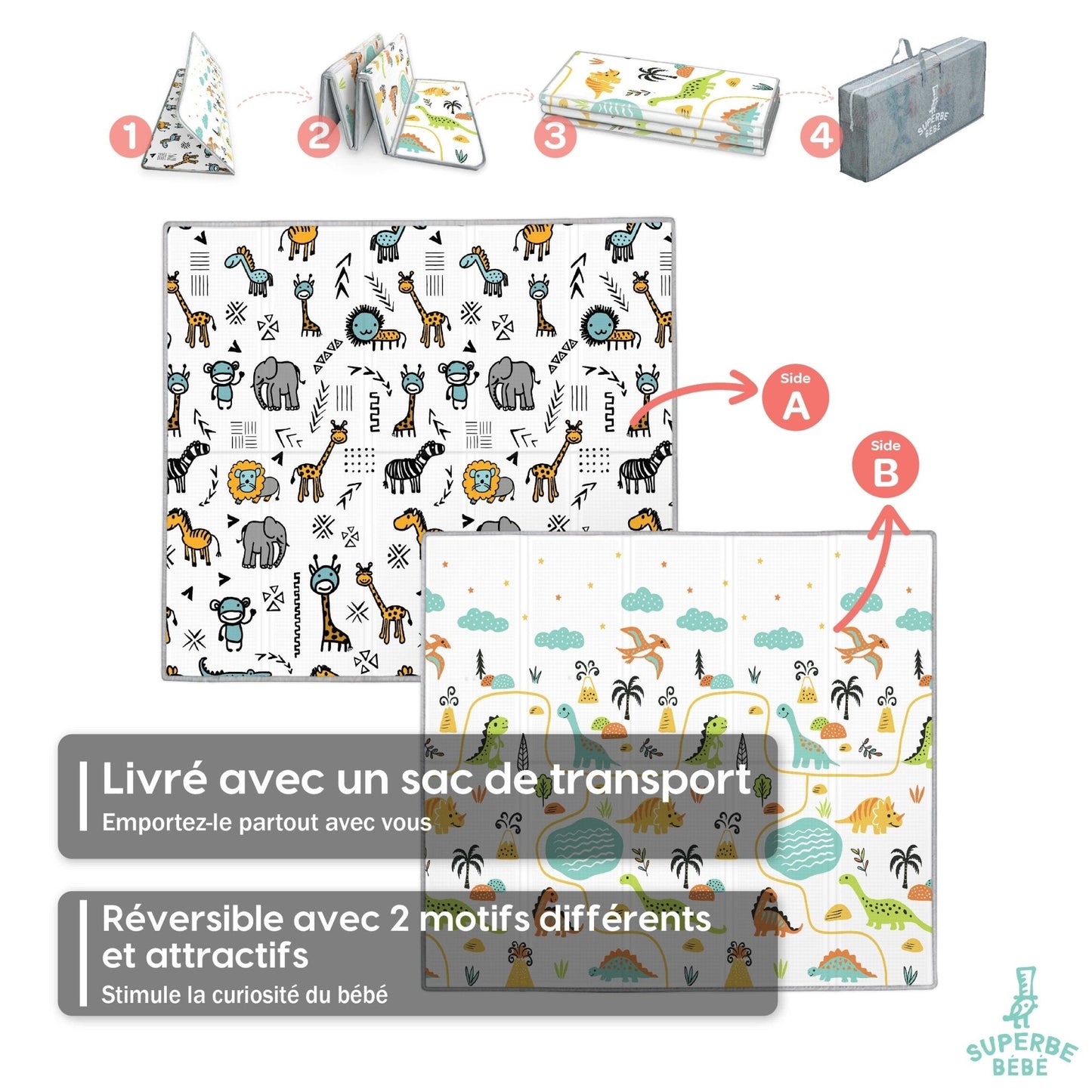 1
2
3
4
SUPERBE BÉBÉ

Side A

Side B

Livré avec un sac de transport
Emportez-le partout avec vous

Réversible avec 2 motifs différents et attractifs
Stimule la curiosité du bébé

SUPERBE BÉBÉ